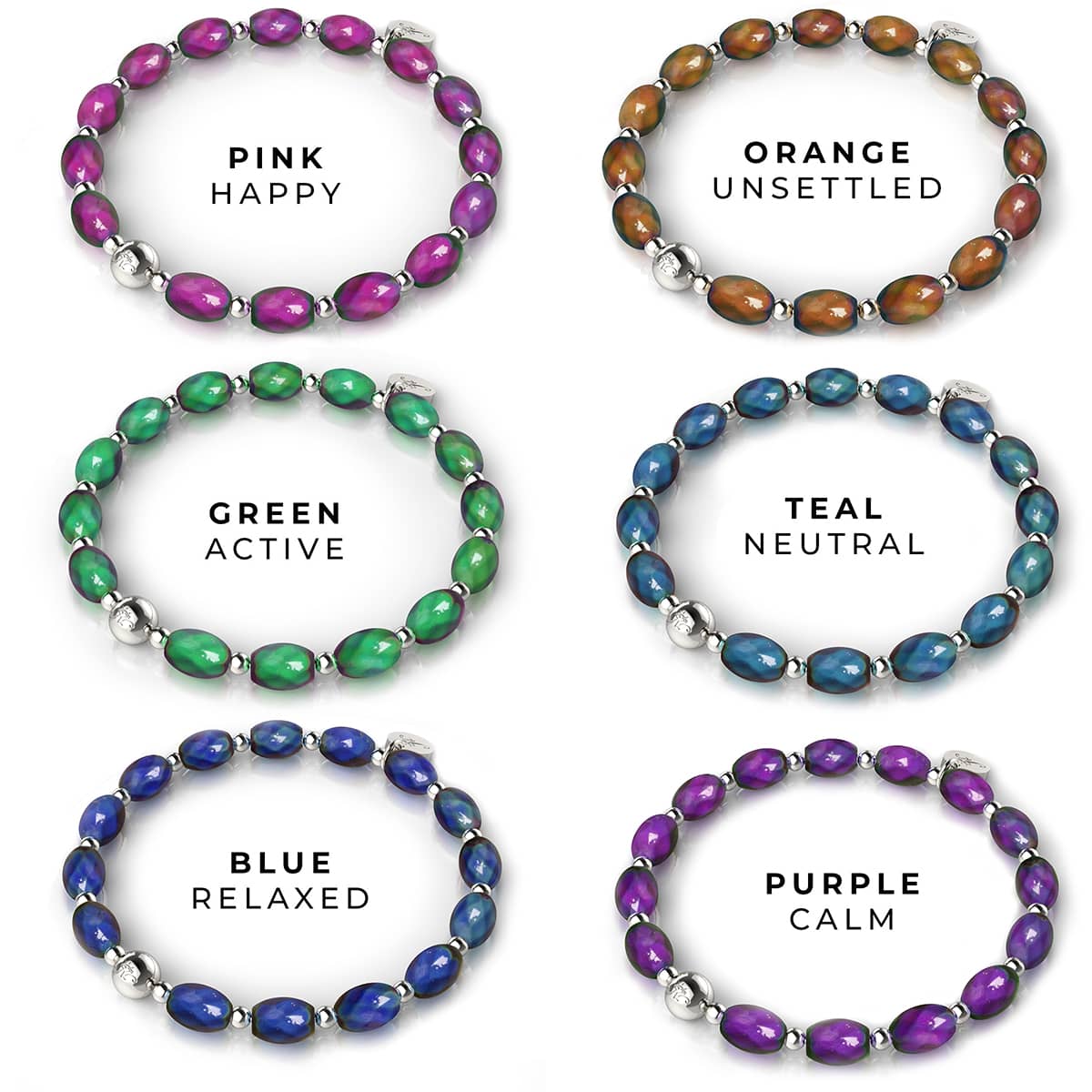 PINK
HAPPY

ORANGE
UNSETTLED

GREEN
ACTIVE

TEAL
NEUTRAL

BLUE
RELAXED

PURPLE
CALM